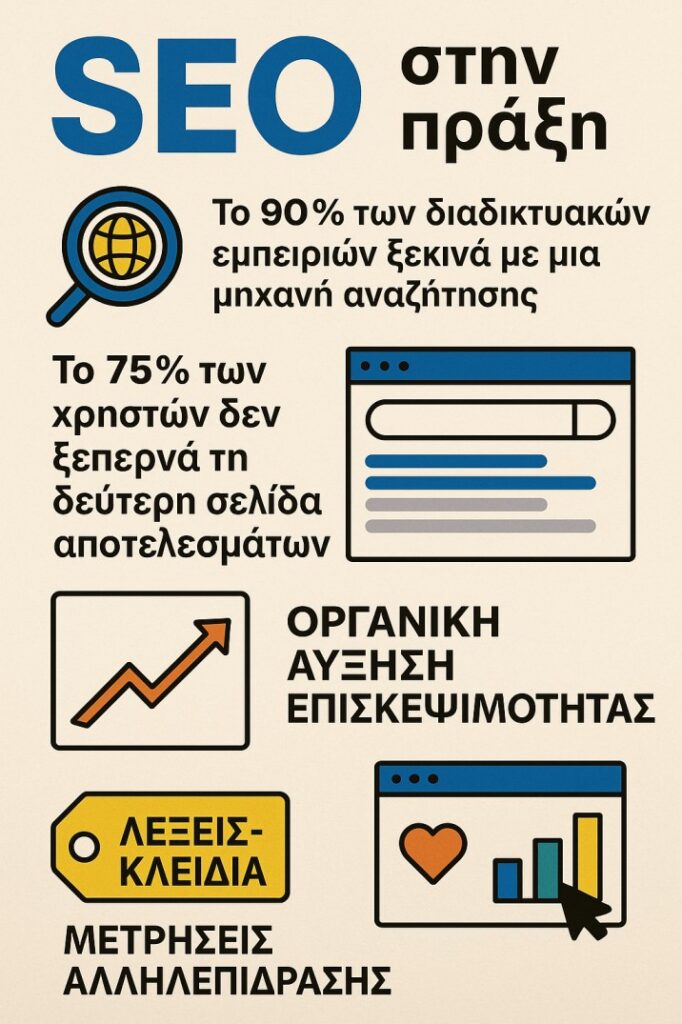 SEO στην πράξη

Το 90% των διαδικτυακών εμπειριών ξεκινά με μια μηχανή αναζήτησης

Το 75% των χρηστών δεν ξεπερνά τη δεύτερη σελίδα αποτελεσμάτων

ΟΡΓΑΝΙΚΗ ΑΥΞΗΣΗ ΕΠΙΣΚΕΨΙΜΟΤΗΤΑΣ

ΛΕΞΕΙΣ-ΚΛΕΙΔΙΑ

ΜΕΤΡΗΣΕΙΣ ΑΛΛΗΛΕΠΙΔΡΑΣΗΣ